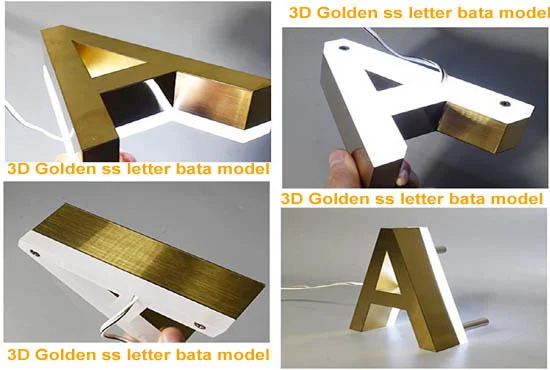 3D Golden ss letter bata model

3D Golden ss letter bata model

3D Golden ss letter bata model

3D Golden ss letter bata model